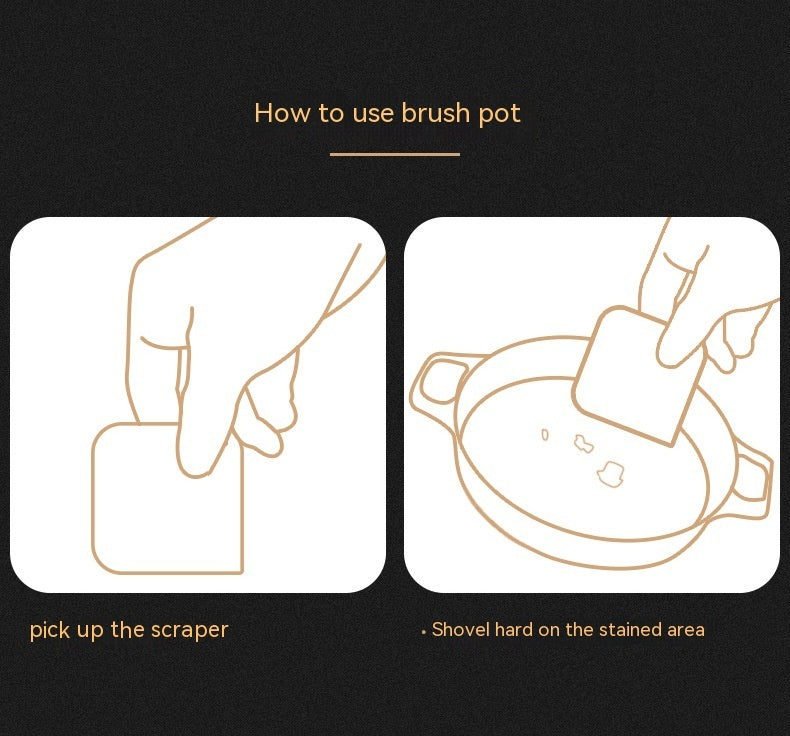 How to use brush pot

pick up the scraper

· Shovel hard on the stained area