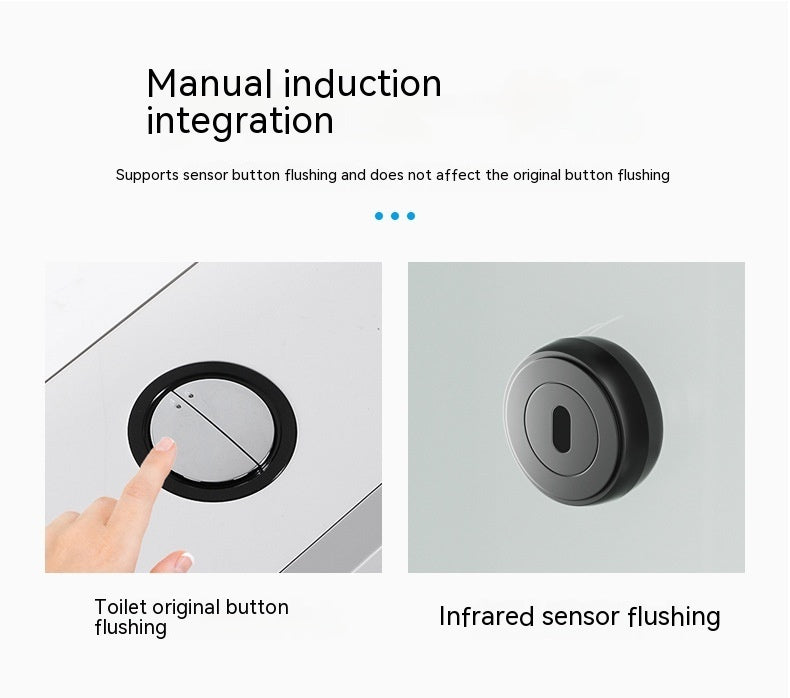 Manual induction integration

Supports sensor button flushing and does not affect the original button flushing

Toilet original button flushing

Infrared sensor flushing