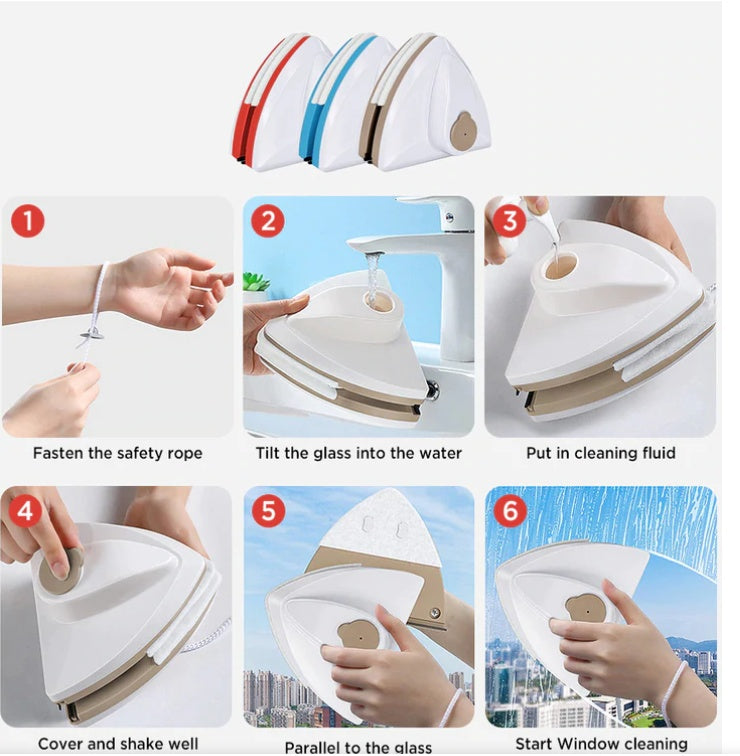 1
Fasten the safety rope

2
Tilt the glass into the water

3
Put in cleaning fluid

4
Cover and shake well

5
Parallel to the glass

6
Start Window cleaning